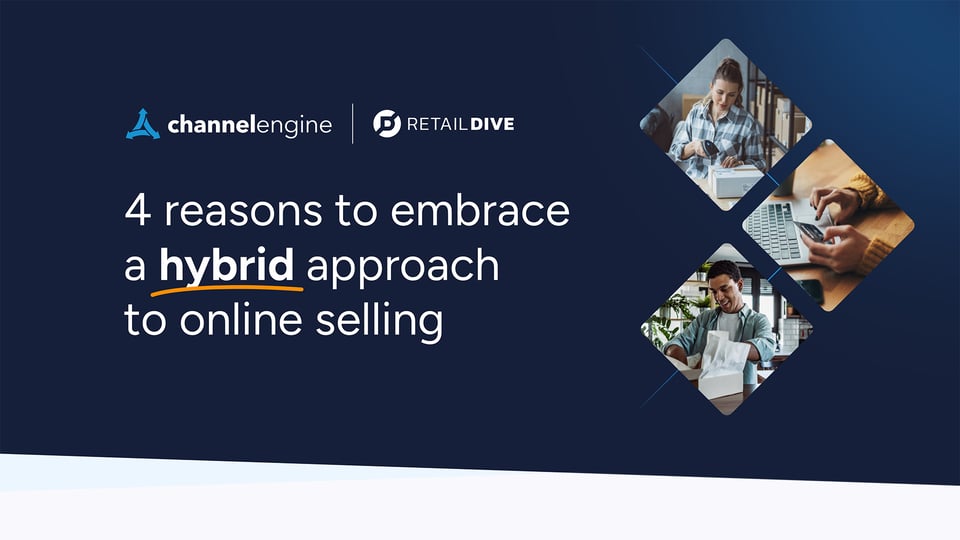 channelengine | RETAILDIVE

4 reasons to embrace a hybrid approach to online selling